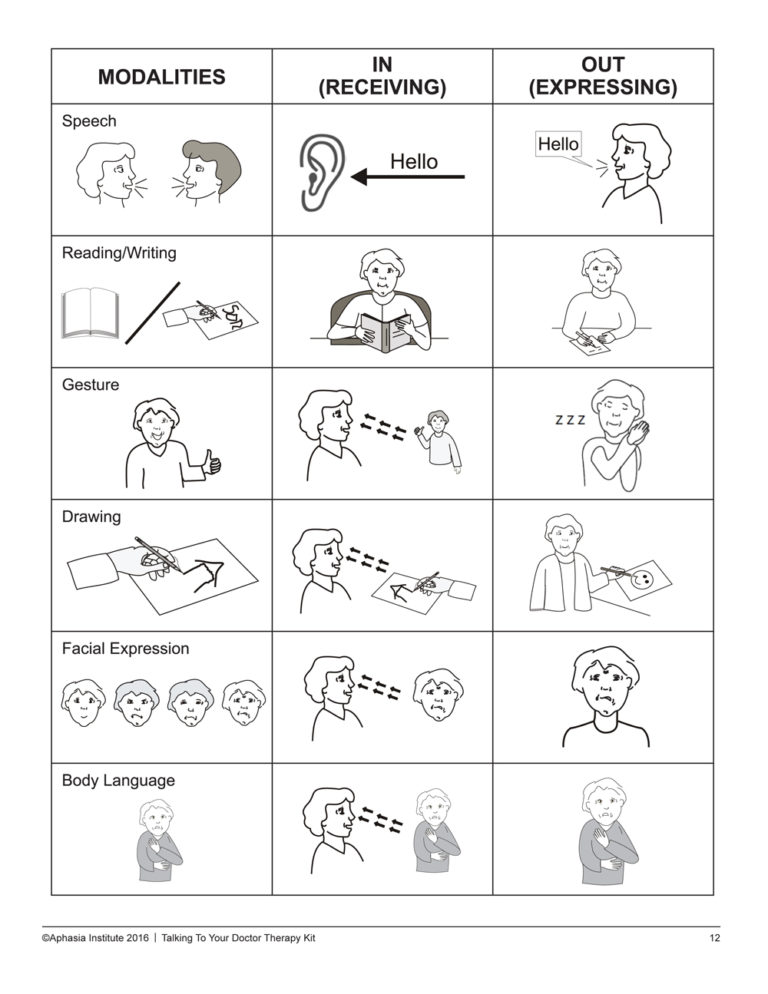 | MODALITIES | IN (RECEIVING) | OUT (EXPRESSING) |
|---|---|---|
| Speech | Hello | Hello |
| Reading/Writing | | |
| Gesture | | z z z |
| Drawing | | |
| Facial Expression | | |
| Body Language | | |

©Aphasia Institute 2016 | Talking To Your Doctor Therapy Kit 12